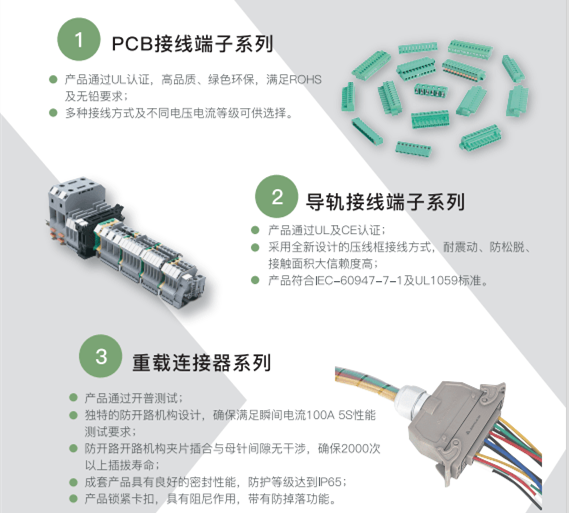 1 PCB接线端子系列

● 产品通过UL认证，高品质、绿色环保，满足ROHS及无铅要求；
● 多种接线方式及不同电压电流等级可供选择。

2 导轨接线端子系列

● 产品通过UL及CE认证；
● 采用全新设计的压线框接线方式，耐震动、防松脱、接触面积大信赖度高；
● 产品符合IEC-60947-7-1及UL1059标准。

3 重载连接器系列

● 产品通过开普测试；
● 独特的防开路机构设计，确保满足瞬间电流100A 5S性能测试要求；
● 防开路开路机构夹片插合与母针间隙无干涉，确保2000次以上插拔寿命；
● 成套产品具有良好的密封性能，防护等级达到IP65；
● 产品锁紧卡扣，具有阻尼作用，带有防掉落功能。